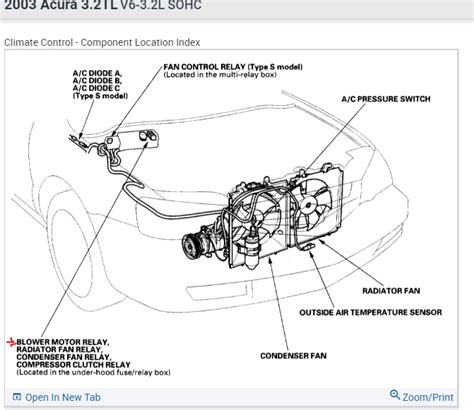 2003 Acura 3.2TL V6-3.2L SOHC

Climate Control - Component Location Index

A/C DIODE A,
A/C DIODE B,
A/C DIODE C
(Type S model)

FAN CONTROL RELAY (Type S model)
(Located in the multi-relay box)

A/C PRESSURE SWITCH

RADIATOR FAN

OUTSIDE AIR TEMPERATURE SENSOR

CONDENSER FAN

BLOWER MOTOR RELAY,
RADIATOR FAN RELAY,
CONDENSER FAN RELAY,
COMPRESSOR CLUTCH RELAY
(Located in the under-hood fuse/relay box)

Open In New Tab

Zoom/Print